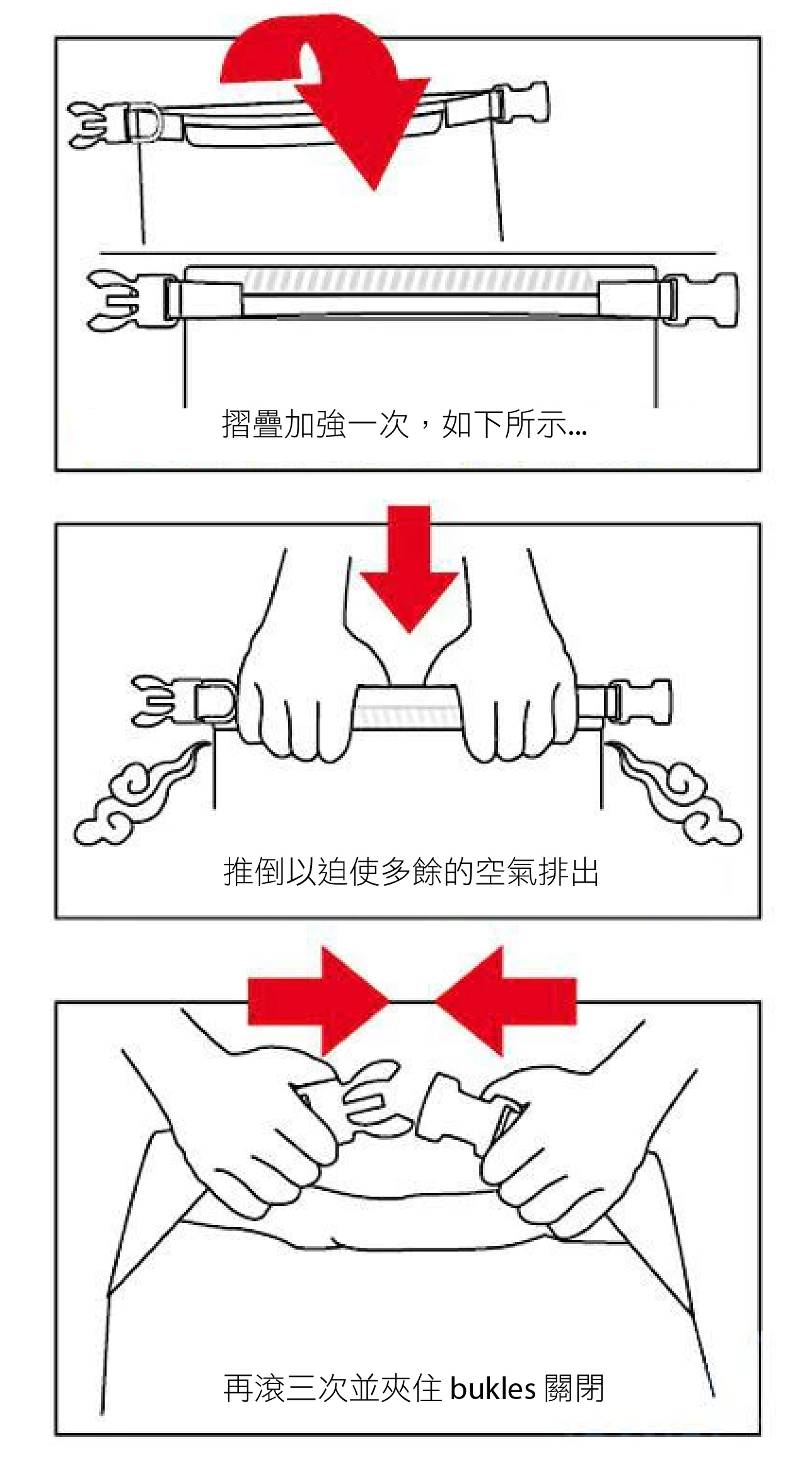 摺疊加強一次，如下所示...

推倒以迫使多餘的空氣排出

再滾三次並夾住 bukles 關閉